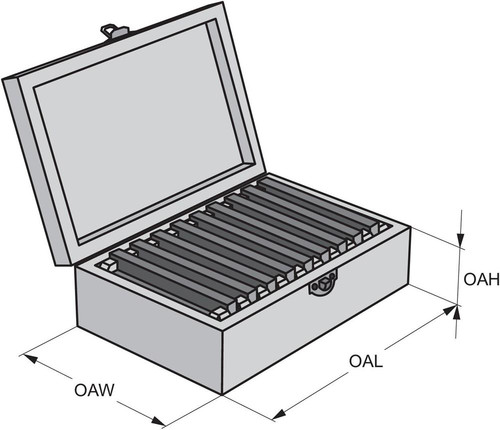 OAH
OAL
OAW