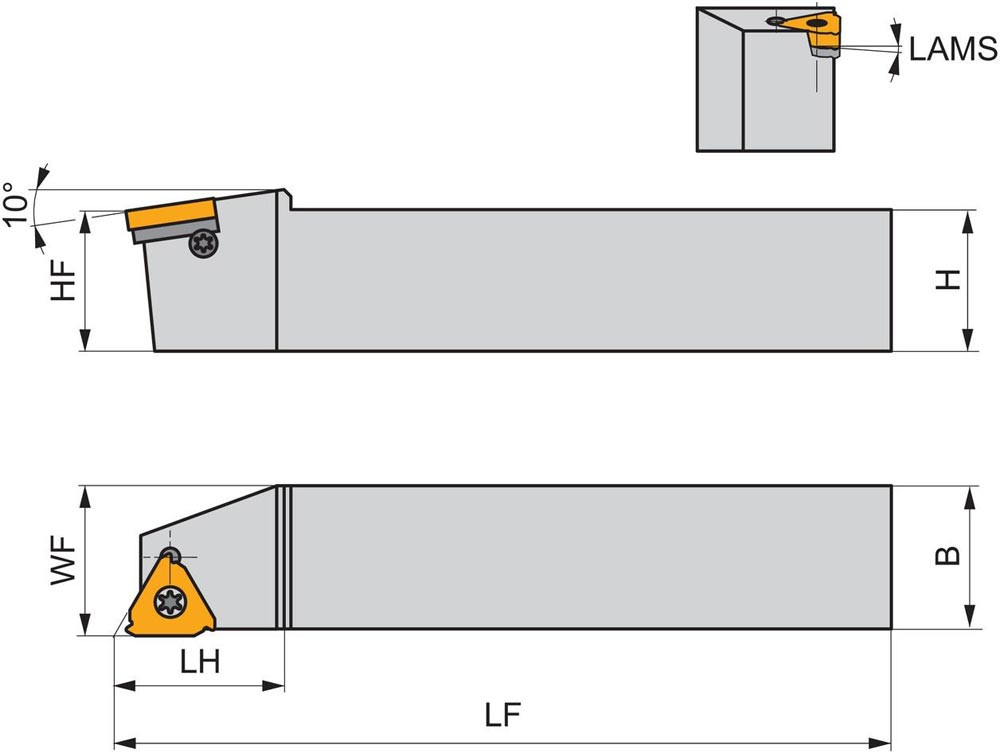 LAMS

10°

HF

H

WF

B

LH

LF